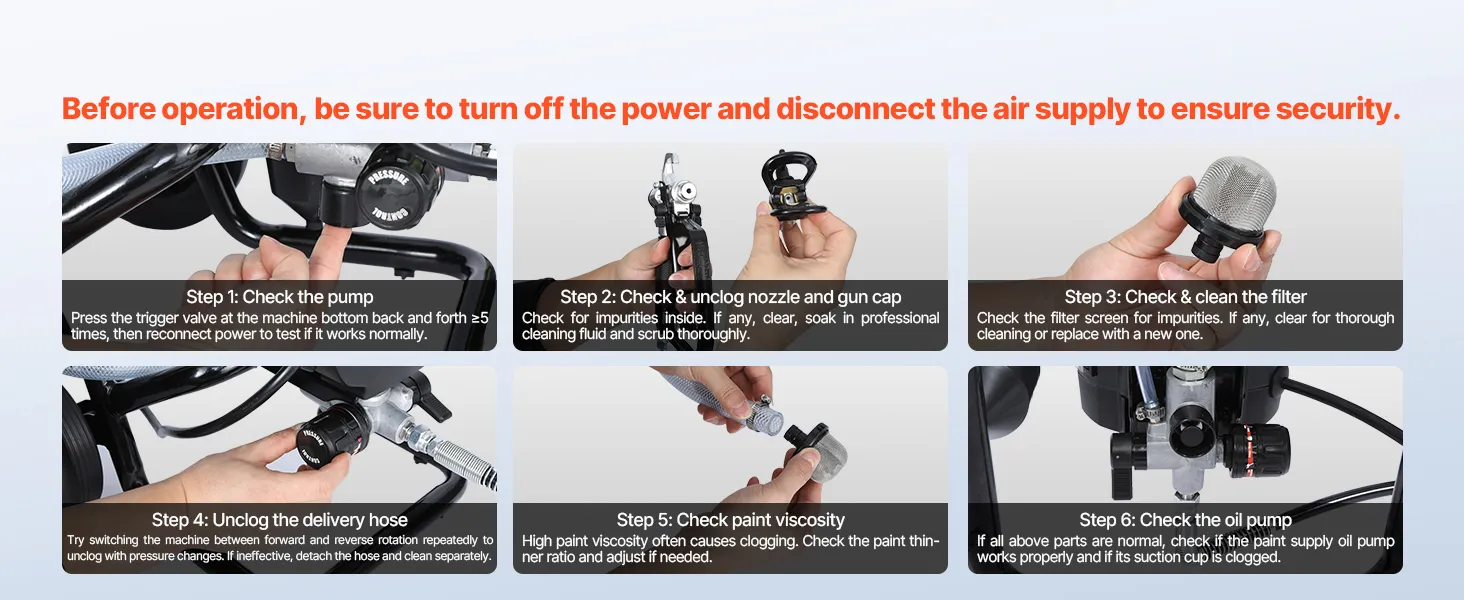 Before operation, be sure to turn off the power and disconnect the air supply to ensure security.

PRESSURE CONTROL

Step 1: Check the pump
Press the trigger valve at the machine bottom back and forth ≥5 times, then reconnect power to test if it works normally.

Step 2: Check & unclog nozzle and gun cap
Check for impurities inside. If any, clear, soak in professional cleaning fluid and scrub thoroughly.

Step 3: Check & clean the filter
Check the filter screen for impurities. If any, clear for thorough cleaning or replace with a new one.

PRESSURE CONTROL

Step 4: Unclog the delivery hose
Try switching the machine between forward and reverse rotation repeatedly to unclog with pressure changes. If ineffective, detach the hose and clean separately.

Step 5: Check paint viscosity
High paint viscosity often causes clogging. Check the paint thinner ratio and adjust if needed.

Step 6: Check the oil pump
If all above parts are normal, check if the paint supply oil pump works properly and if its suction cup is clogged.