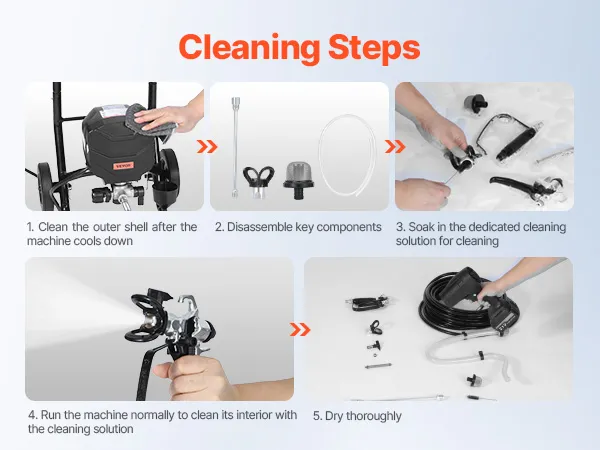 Cleaning Steps

VEVOR

1. Clean the outer shell after the machine cools down

2. Disassemble key components

3. Soak in the dedicated cleaning solution for cleaning

4. Run the machine normally to clean its interior with the cleaning solution

5. Dry thoroughly