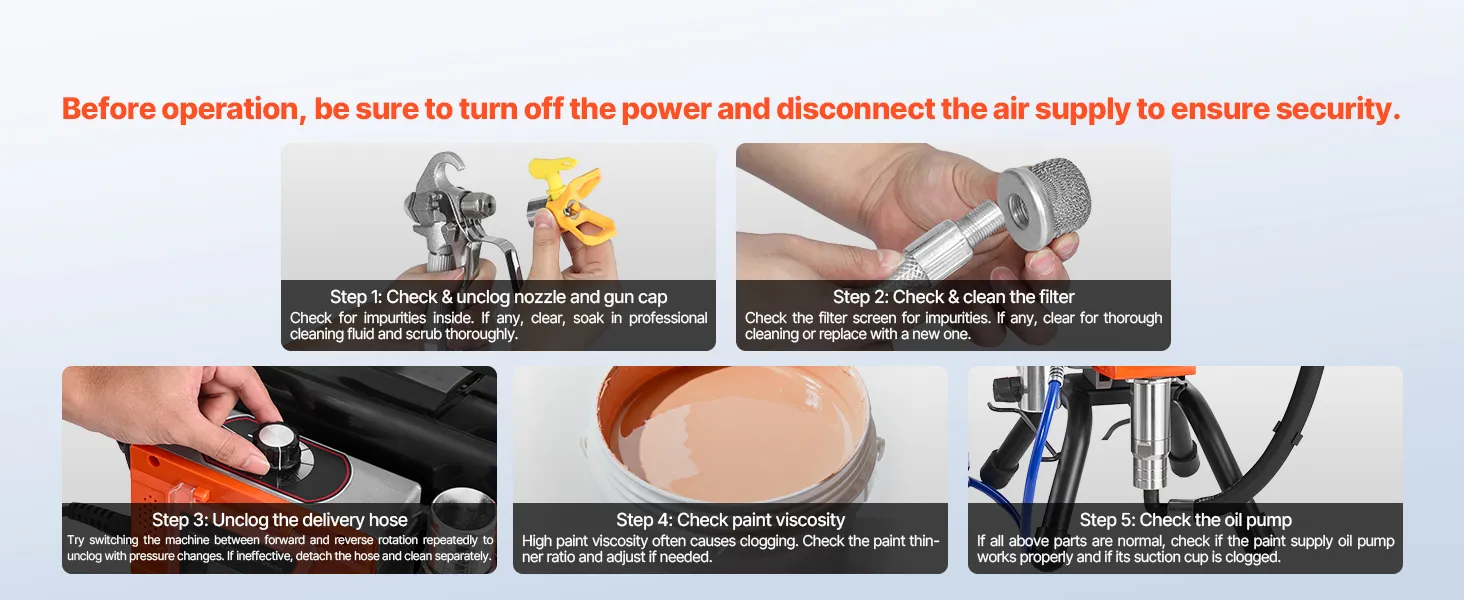 Before operation, be sure to turn off the power and disconnect the air supply to ensure security.

Step 1: Check & unclog nozzle and gun cap
Check for impurities inside. If any, clear, soak in professional cleaning fluid and scrub thoroughly.

Step 2: Check & clean the filter
Check the filter screen for impurities. If any, clear for thorough cleaning or replace with a new one.

Step 3: Unclog the delivery hose
Try switching the machine between forward and reverse rotation repeatedly to unclog with pressure changes. If ineffective, detach the hose and clean separately.

Step 4: Check paint viscosity
High paint viscosity often causes clogging. Check the paint thinner ratio and adjust if needed.

Step 5: Check the oil pump
If all above parts are normal, check if the paint supply oil pump works properly and if its suction cup is clogged.