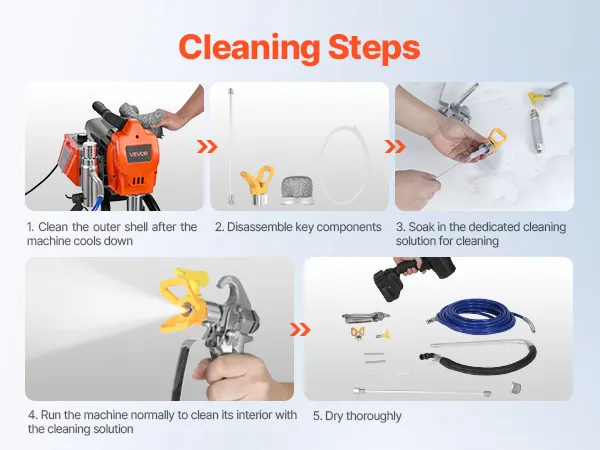 Cleaning Steps

VEVOR

1. Clean the outer shell after the machine cools down

2. Disassemble key components

3. Soak in the dedicated cleaning solution for cleaning

4. Run the machine normally to clean its interior with the cleaning solution

5. Dry thoroughly