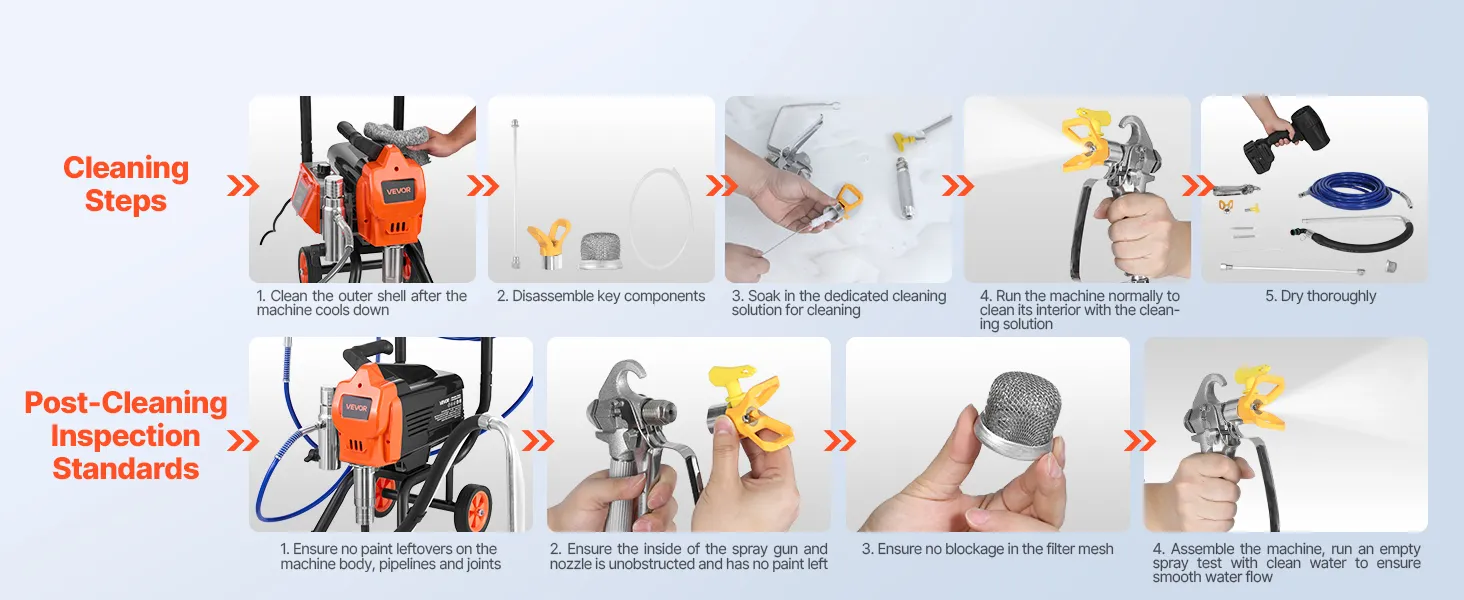 Cleaning Steps

VEVOR

1. Clean the outer shell after the machine cools down

2. Disassemble key components

3. Soak in the dedicated cleaning solution for cleaning

4. Run the machine normally to clean its interior with the cleaning solution

5. Dry thoroughly

Post-Cleaning Inspection Standards

VEVOR

VEVOR

1. Ensure no paint leftovers on the machine body, pipelines and joints

2. Ensure the inside of the spray gun and nozzle is unobstructed and has no paint left

3. Ensure no blockage in the filter mesh

4. Assemble the machine, run an empty spray test with clean water to ensure smooth water flow