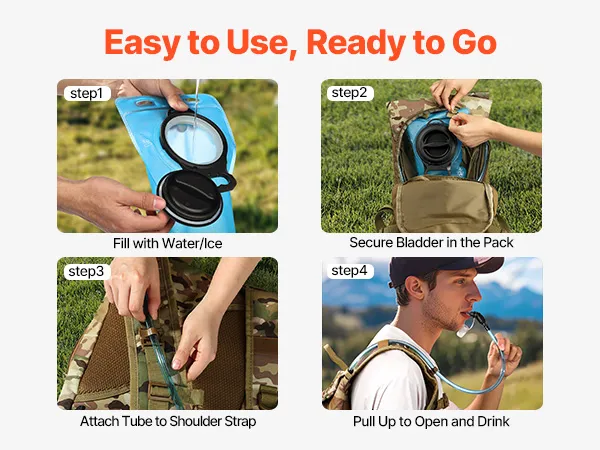 Easy to Use, Ready to Go

step1

Fill with Water/Ice

step2

Secure Bladder in the Pack

step3

Attach Tube to Shoulder Strap

step4

Pull Up to Open and Drink