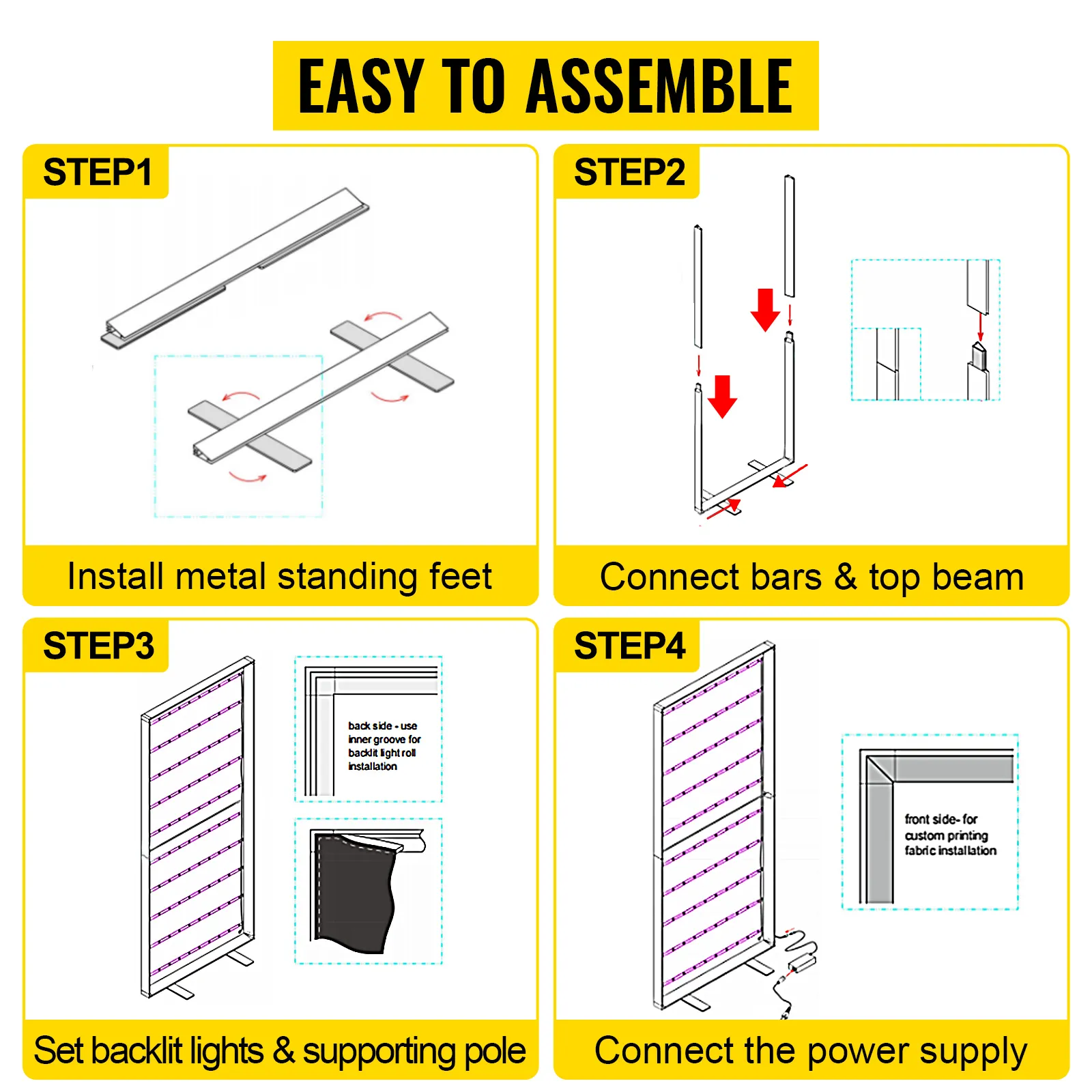 EASY TO ASSEMBLE

STEP1

Install metal standing feet

STEP2

Connect bars & top beam

STEP3

back side - use inner groove for backlit light roll installation

Set backlit lights & supporting pole

STEP4

front side- for custom printing fabric installation

Connect the power supply