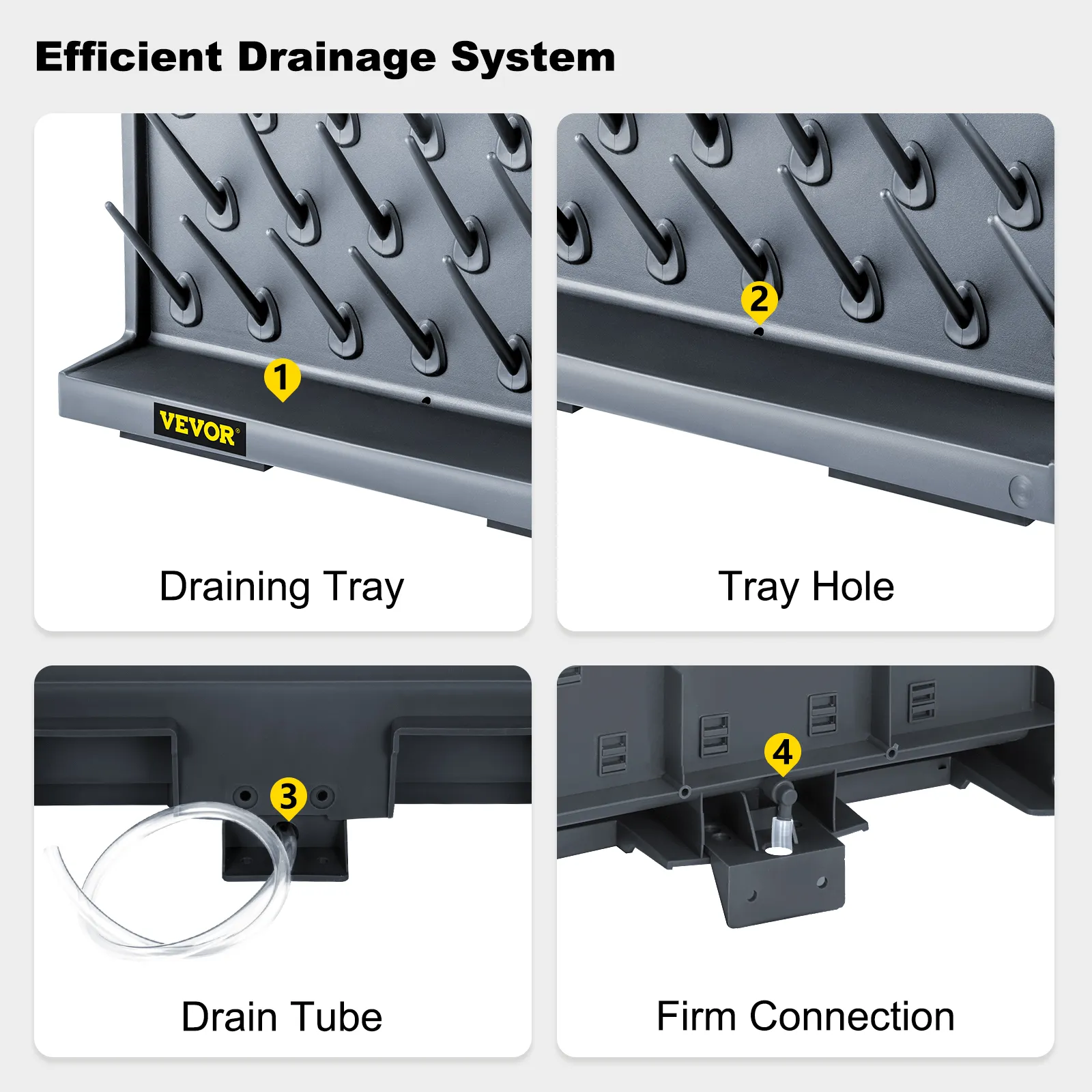 Efficient Drainage System

1
VEVOR®
Draining Tray

2
Tray Hole

3
Drain Tube

4
Firm Connection