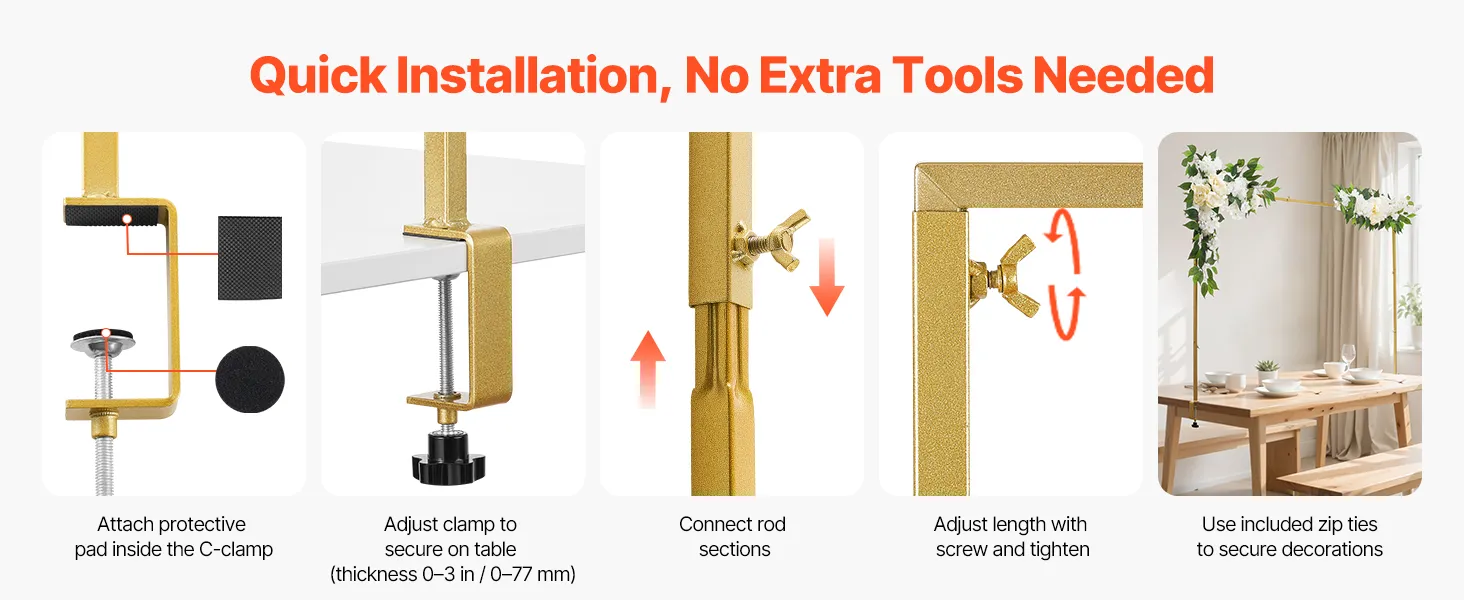 Quick Installation, No Extra Tools Needed

Attach protective pad inside the C-clamp

Adjust clamp to secure on table (thickness 0–3 in / 0–77 mm)

Connect rod sections

Adjust length with screw and tighten

Use included zip ties to secure decorations