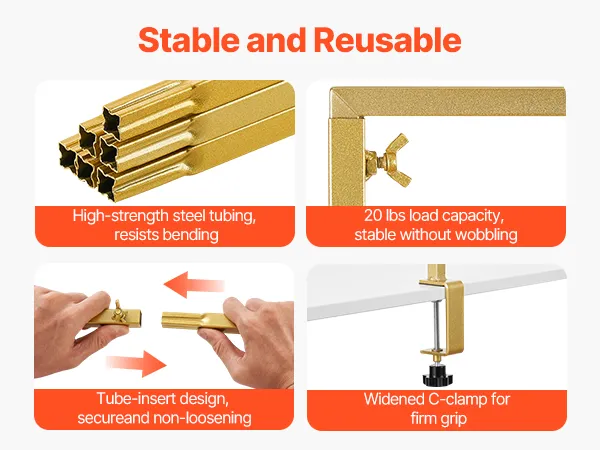 Stable and Reusable

High-strength steel tubing, resists bending

20 lbs load capacity, stable without wobbling

Tube-insert design, secureand non-loosening

Widened C-clamp for firm grip