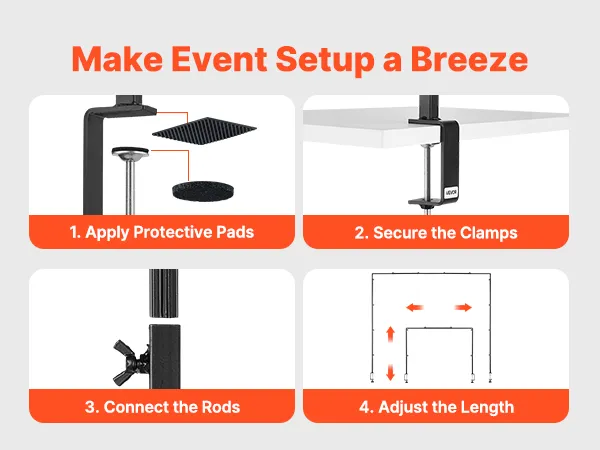 Make Event Setup a Breeze

1. Apply Protective Pads

VEVOR

2. Secure the Clamps

3. Connect the Rods

4. Adjust the Length