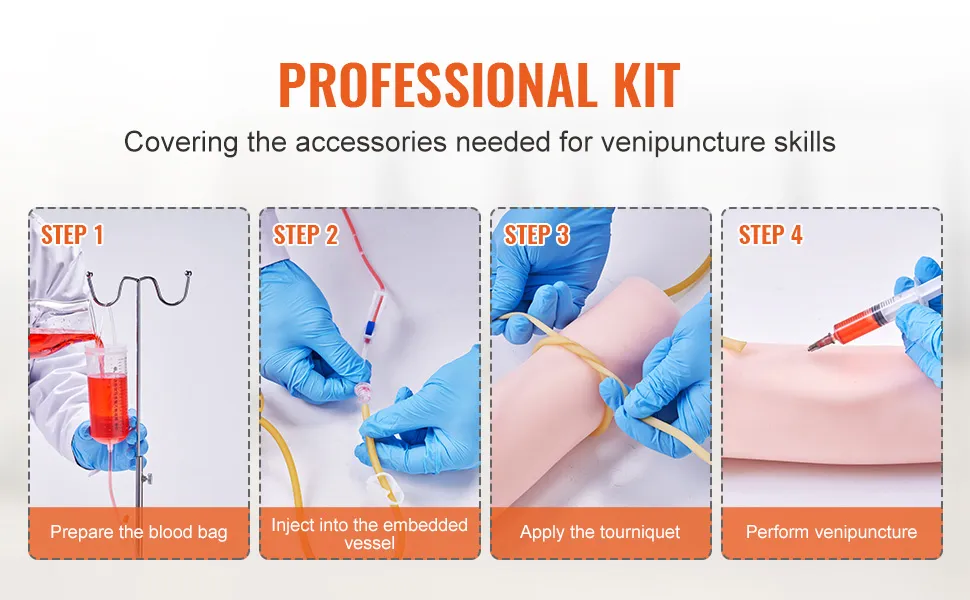 PROFESSIONAL KIT

Covering the accessories needed for venipuncture skills

STEP 1

Prepare the blood bag

STEP 2

Inject into the embedded vessel

STEP 3

Apply the tourniquet

STEP 4

Perform venipuncture