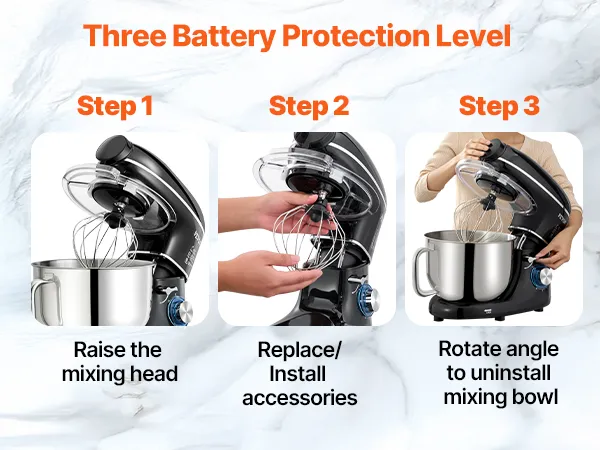 Three Battery Protection Level

Step 1

Raise the mixing head

Step 2

Replace/ Install accessories

Step 3

Rotate angle to uninstall mixing bowl