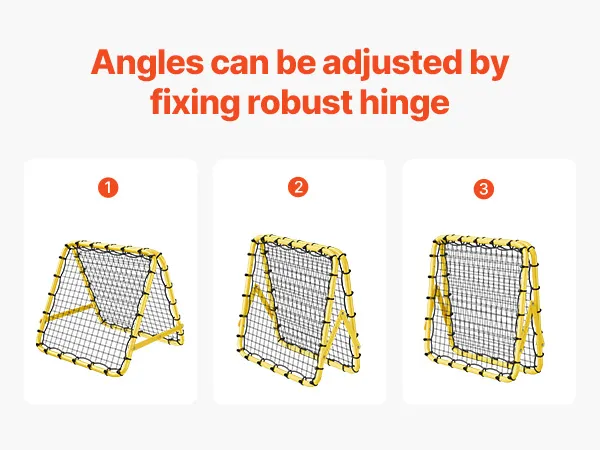 Angles can be adjusted by fixing robust hinge

1

2

3