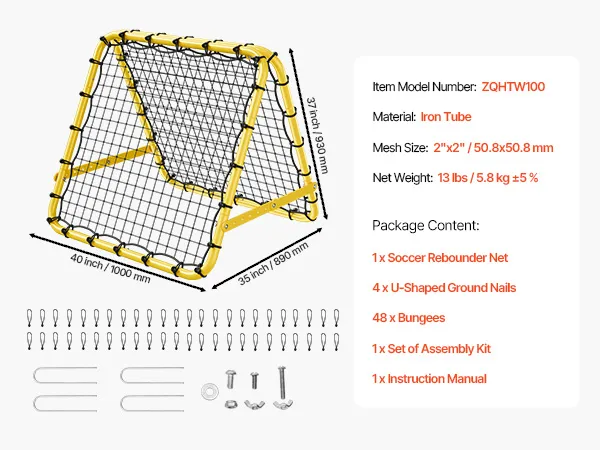 37 inch / 930 mm

40 inch / 1000 mm

35 inch / 890 mm

Item Model Number: ZQHTW100

Material: Iron Tube

Mesh Size: 2"x2" / 50.8x50.8 mm

Net Weight: 13 lbs / 5.8 kg ±5 %

Package Content:

1 x Soccer Rebounder Net

4 x U-Shaped Ground Nails

48 x Bungees

1 x Set of Assembly Kit

1 x Instruction Manual