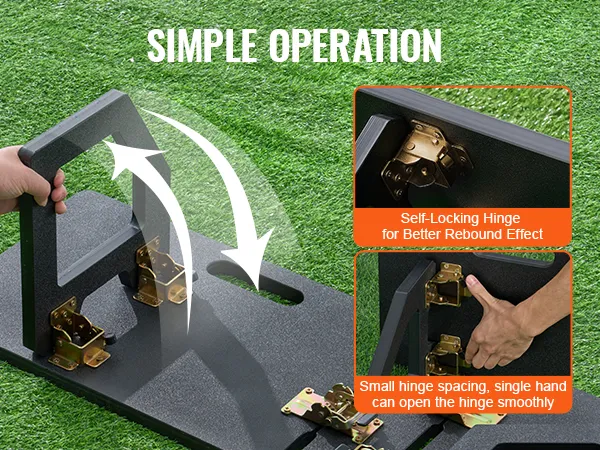 SIMPLE OPERATION

Self-Locking Hinge for Better Rebound Effect

Small hinge spacing, single hand can open the hinge smoothly