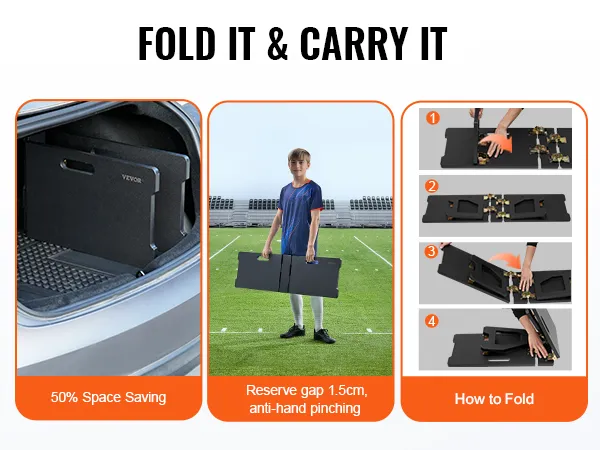 FOLD IT & CARRY IT

VEVOR

50% Space Saving

Reserve gap 1.5cm, anti-hand pinching

1

2

3

4

How to Fold