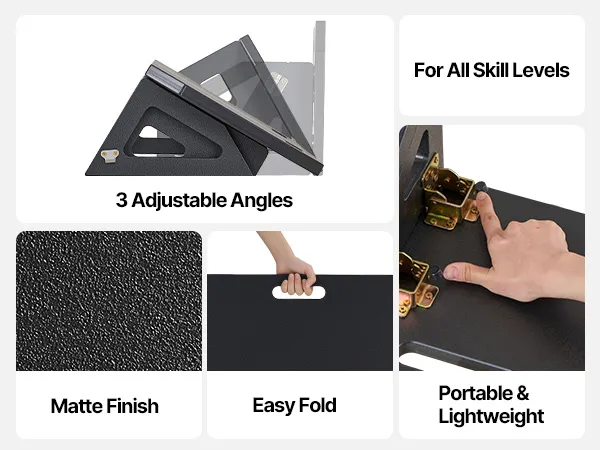 3 Adjustable Angles

For All Skill Levels

Matte Finish

Easy Fold

Portable & Lightweight