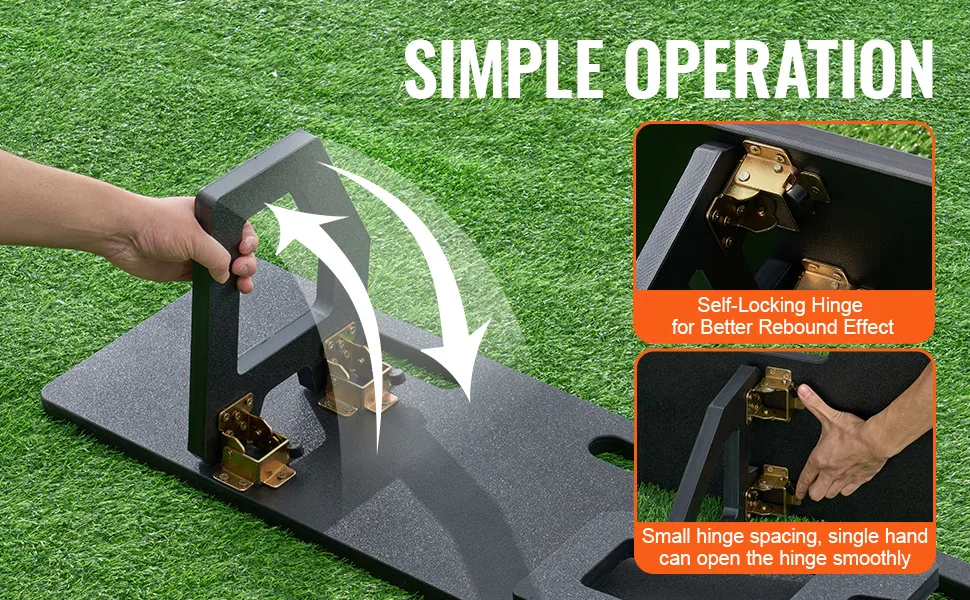 SIMPLE OPERATION

Self-Locking Hinge for Better Rebound Effect

Small hinge spacing, single hand can open the hinge smoothly