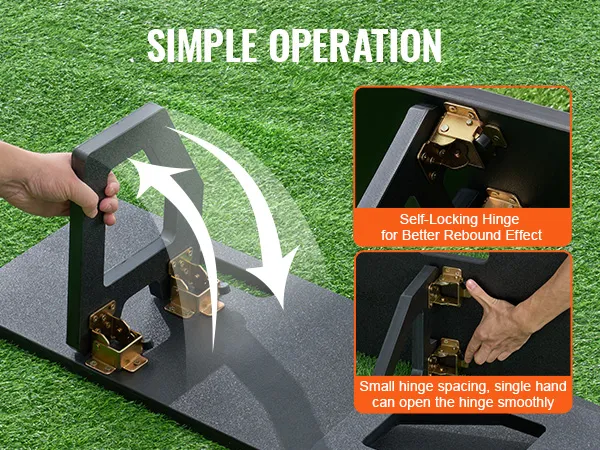 SIMPLE OPERATION

Self-Locking Hinge for Better Rebound Effect

Small hinge spacing, single hand can open the hinge smoothly