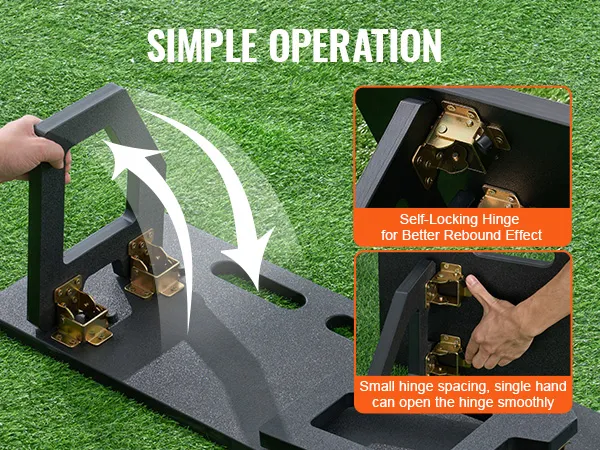 SIMPLE OPERATION

Self-Locking Hinge for Better Rebound Effect

Small hinge spacing, single hand can open the hinge smoothly