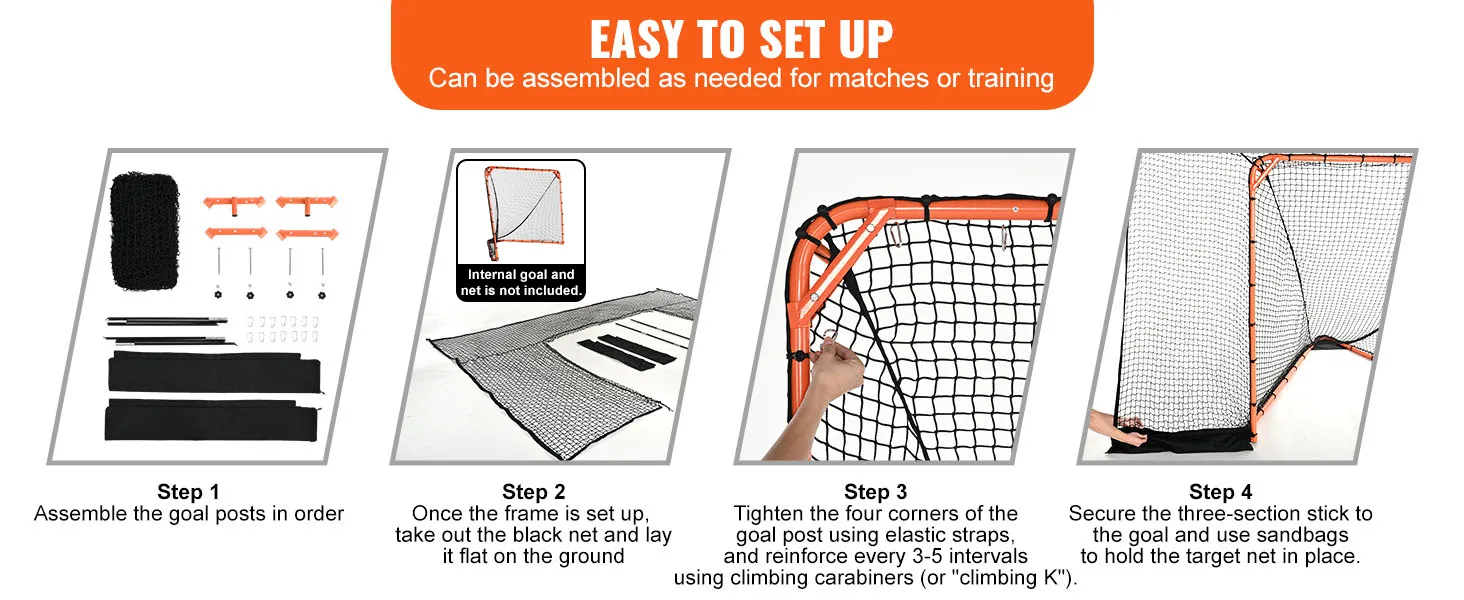 EASY TO SET UP
Can be assembled as needed for matches or training

Internal goal and net is not included.

Step 1
Assemble the goal posts in order

Step 2
Once the frame is set up, take out the black net and lay it flat on the ground

Step 3
Tighten the four corners of the goal post using elastic straps, and reinforce every 3-5 intervals using climbing carabiners (or "climbing K").

Step 4
Secure the three-section stick to the goal and use sandbags to hold the target net in place.