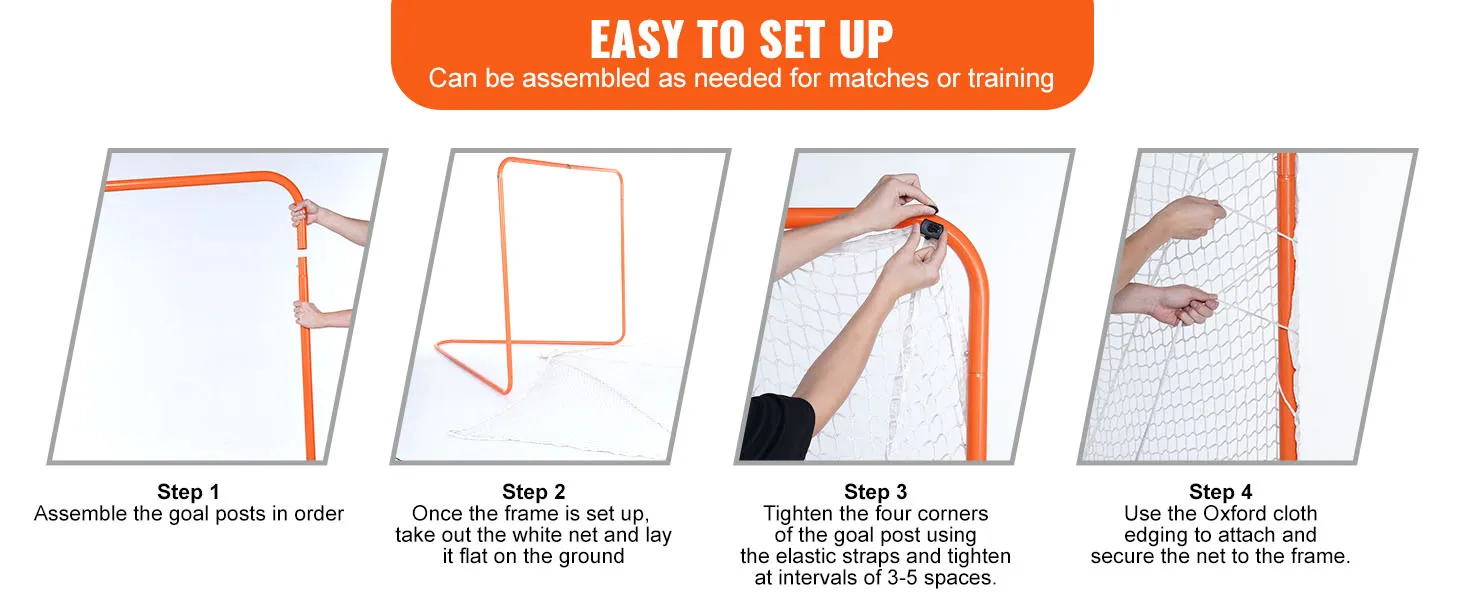 EASY TO SET UP
Can be assembled as needed for matches or training

Step 1
Assemble the goal posts in order

Step 2
Once the frame is set up, take out the white net and lay it flat on the ground

Step 3
Tighten the four corners of the goal post using the elastic straps and tighten at intervals of 3-5 spaces.

Step 4
Use the Oxford cloth edging to attach and secure the net to the frame.