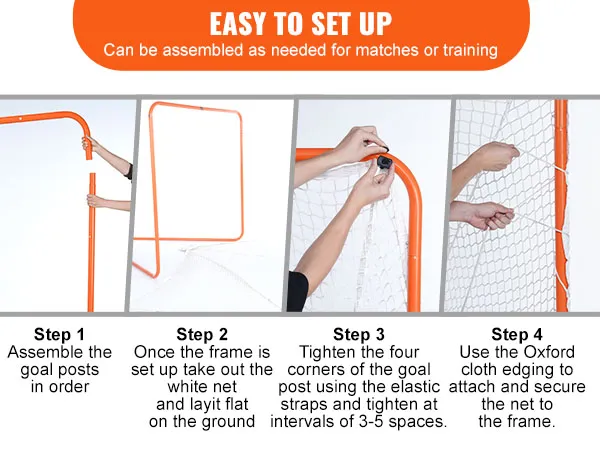 EASY TO SET UP
Can be assembled as needed for matches or training

Step 1
Assemble the goal posts in order

Step 2
Once the frame is set up take out the white net and layit flat on the ground

Step 3
Tighten the four corners of the goal post using the elastic straps and tighten at intervals of 3-5 spaces.

Step 4
Use the Oxford cloth edging to attach and secure the net to the frame.