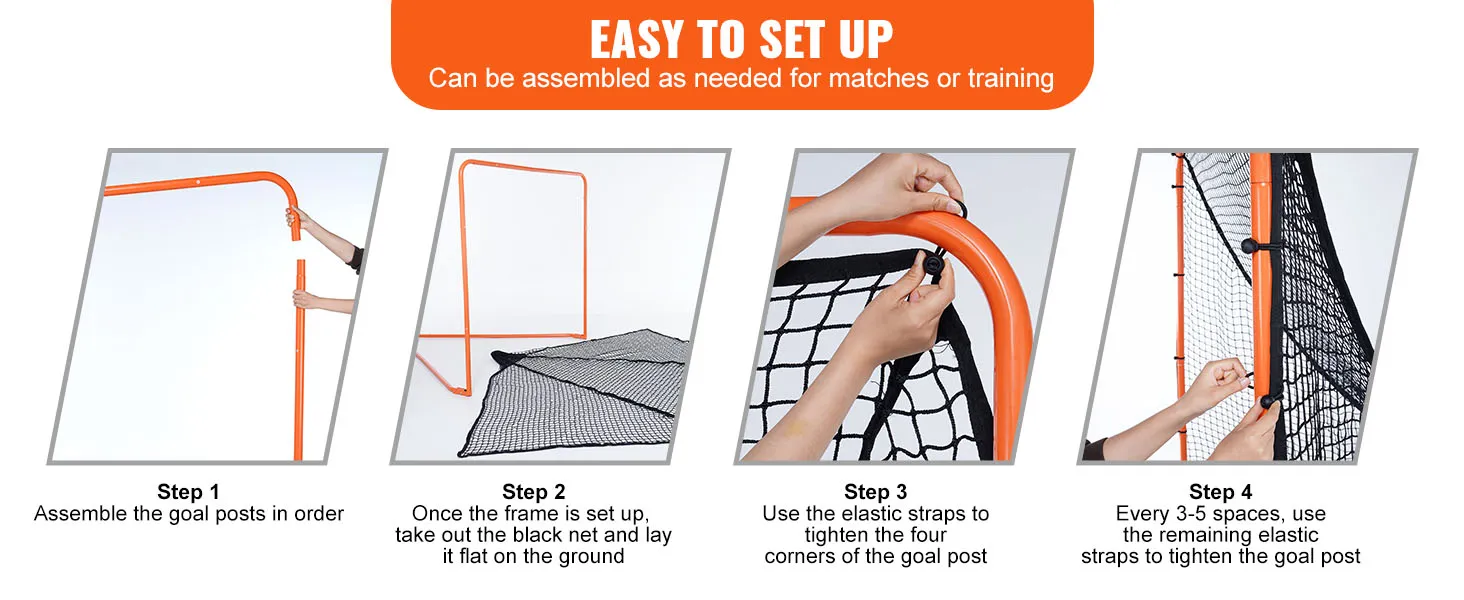 EASY TO SET UP
Can be assembled as needed for matches or training

Step 1
Assemble the goal posts in order

Step 2
Once the frame is set up, take out the black net and lay it flat on the ground

Step 3
Use the elastic straps to tighten the four corners of the goal post

Step 4
Every 3-5 spaces, use the remaining elastic straps to tighten the goal post