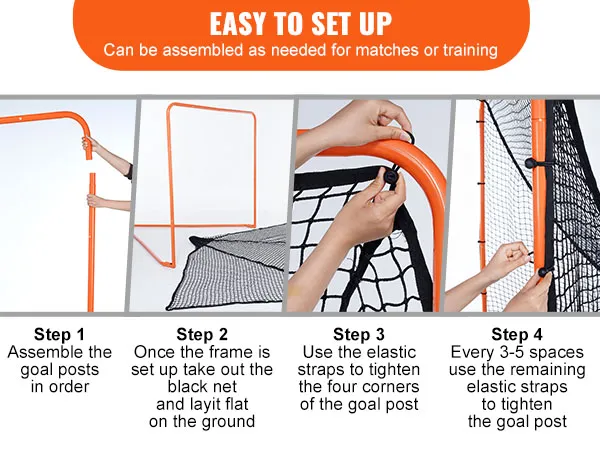 EASY TO SET UP
Can be assembled as needed for matches or training

Step 1
Assemble the goal posts in order

Step 2
Once the frame is set up take out the black net and layit flat on the ground

Step 3
Use the elastic straps to tighten the four corners of the goal post

Step 4
Every 3-5 spaces use the remaining elastic straps to tighten the goal post