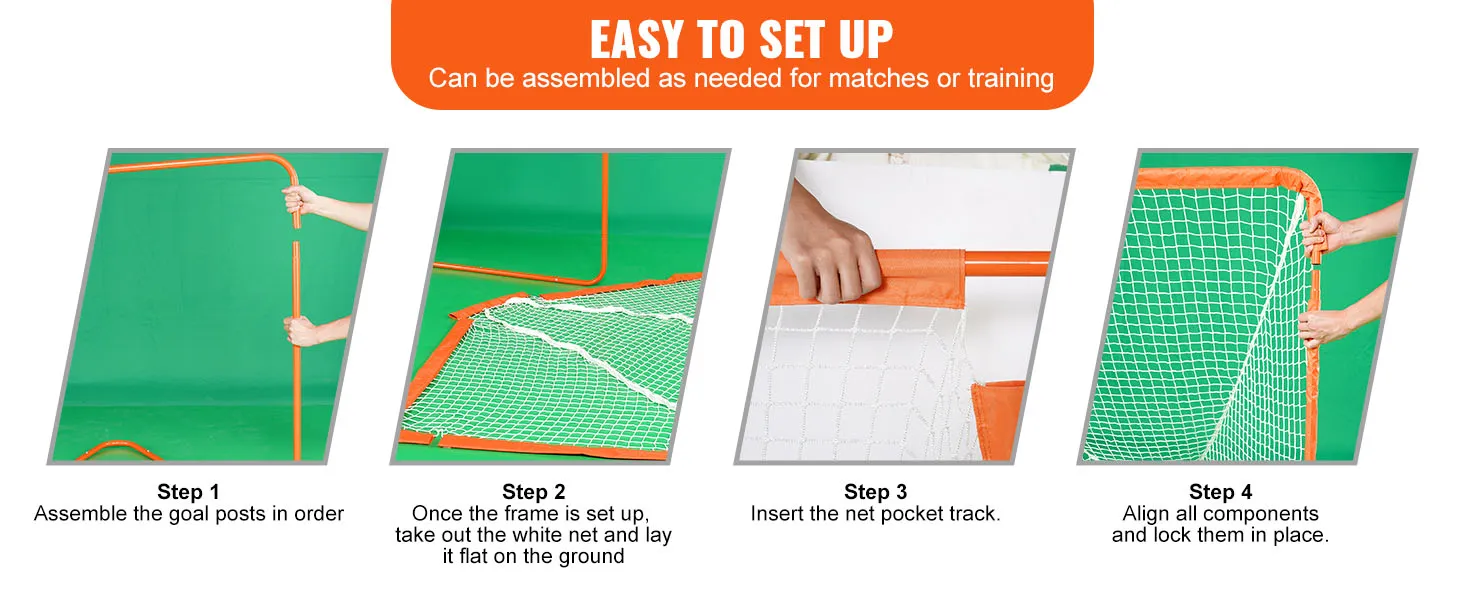 EASY TO SET UP
Can be assembled as needed for matches or training

Step 1
Assemble the goal posts in order

Step 2
Once the frame is set up, take out the white net and lay it flat on the ground

Step 3
Insert the net pocket track.

Step 4
Align all components and lock them in place.