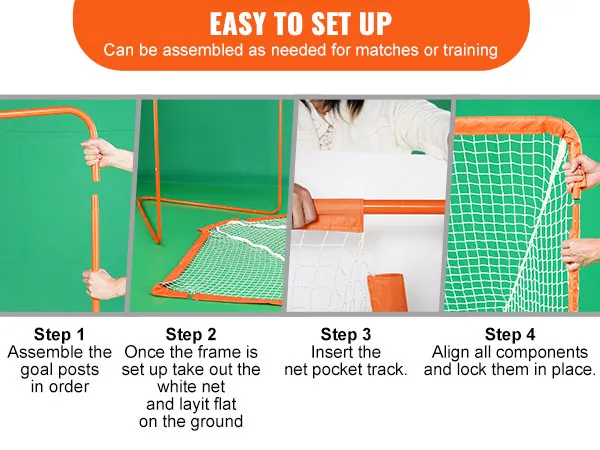 EASY TO SET UP
Can be assembled as needed for matches or training

Step 1
Assemble the goal posts in order

Step 2
Once the frame is set up take out the white net and layit flat on the ground

Step 3
Insert the net pocket track.

Step 4
Align all components and lock them in place.