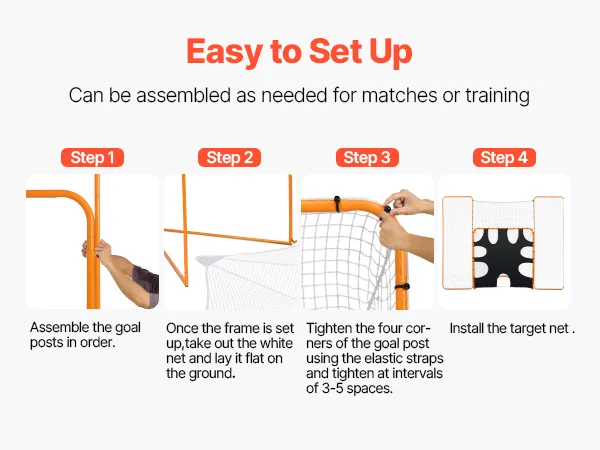 Easy to Set Up

Can be assembled as needed for matches or training

Step 1

Assemble the goal posts in order.

Step 2

Once the frame is set up,take out the white net and lay it flat on the ground.

Step 3

Tighten the four corners of the goal post using the elastic straps and tighten at intervals of 3-5 spaces.

Step 4

Install the target net .