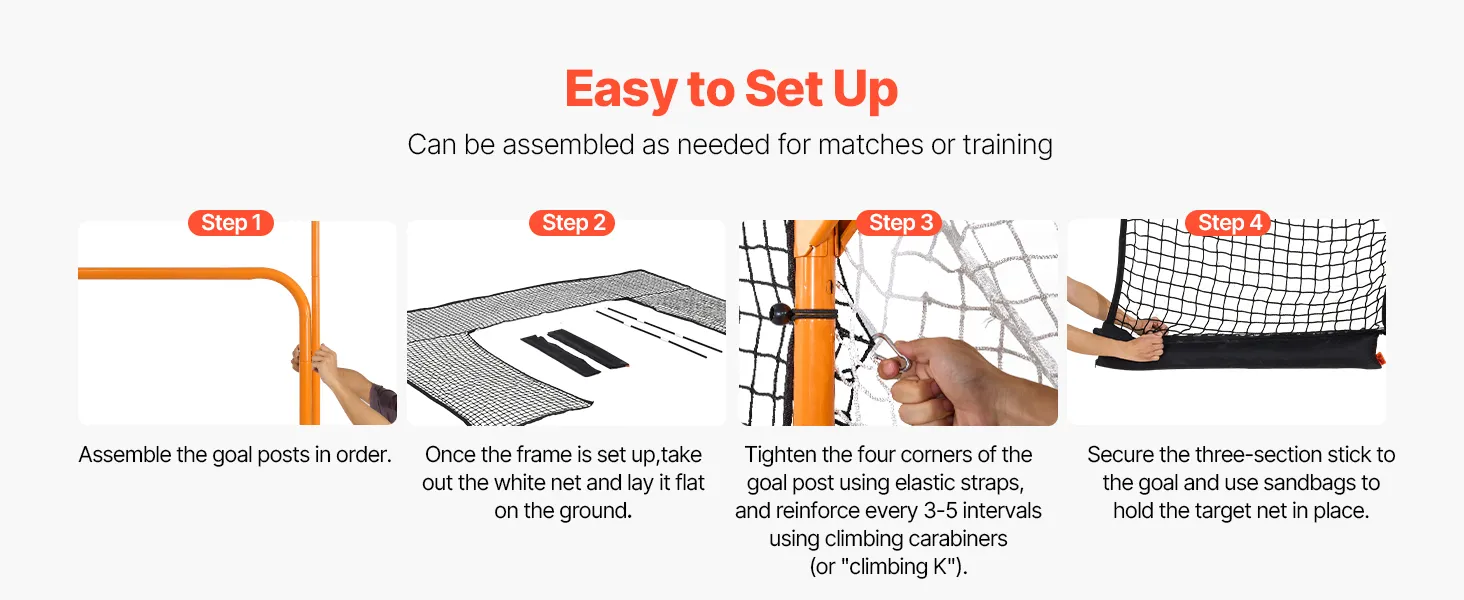 Easy to Set Up

Can be assembled as needed for matches or training

Step 1

Assemble the goal posts in order.

Step 2

Once the frame is set up,take out the white net and lay it flat on the ground.

Step 3

Tighten the four corners of the goal post using elastic straps, and reinforce every 3-5 intervals using climbing carabiners (or "climbing K").

Step 4

Secure the three-section stick to the goal and use sandbags to hold the target net in place.