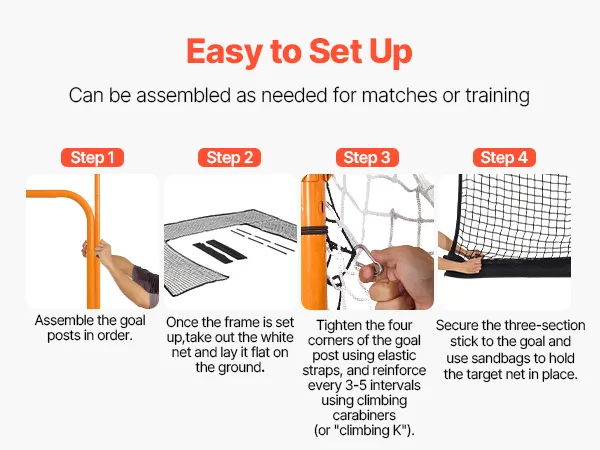 Easy to Set Up

Can be assembled as needed for matches or training

Step 1

Assemble the goal posts in order.

Step 2

Once the frame is set up,take out the white net and lay it flat on the ground.

Step 3

Tighten the four corners of the goal post using elastic straps, and reinforce every 3-5 intervals using climbing carabiners (or "climbing K").

Step 4

Secure the three-section stick to the goal and use sandbags to hold the target net in place.