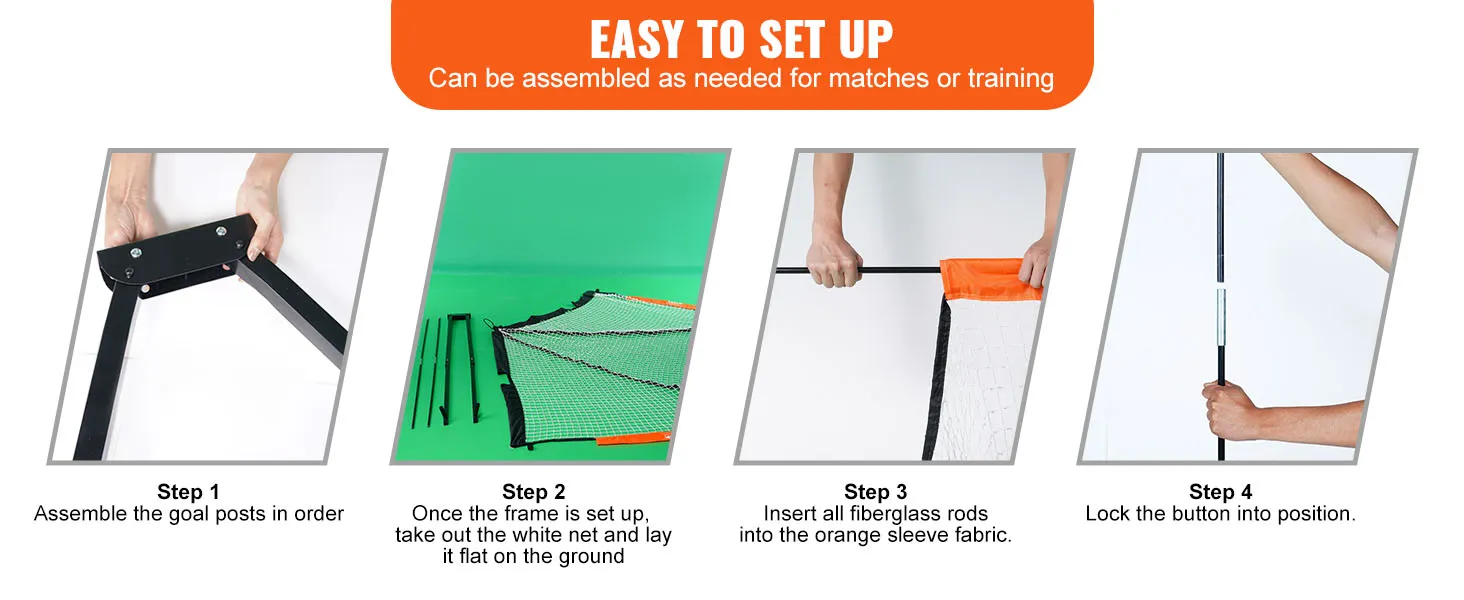 EASY TO SET UP
Can be assembled as needed for matches or training

Step 1
Assemble the goal posts in order

Step 2
Once the frame is set up, take out the white net and lay it flat on the ground

Step 3
Insert all fiberglass rods into the orange sleeve fabric.

Step 4
Lock the button into position.