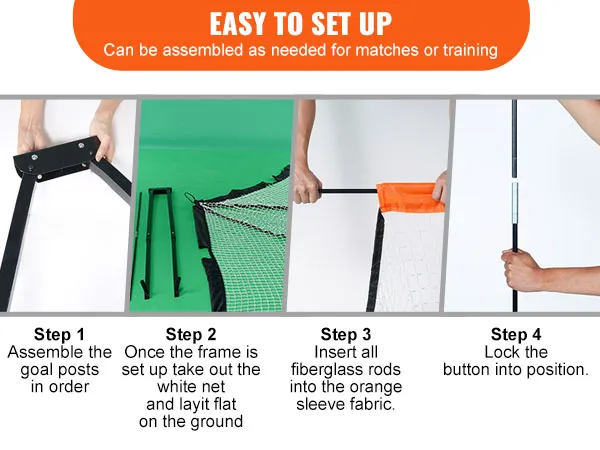 EASY TO SET UP
Can be assembled as needed for matches or training

Step 1
Assemble the goal posts in order

Step 2
Once the frame is set up take out the white net and layit flat on the ground

Step 3
Insert all fiberglass rods into the orange sleeve fabric.

Step 4
Lock the button into position.