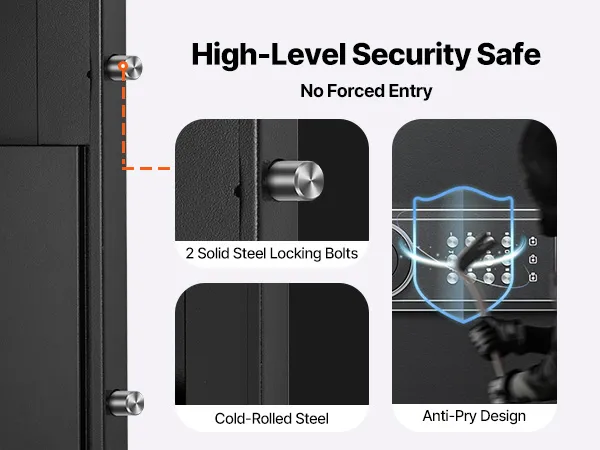 High-Level Security Safe

No Forced Entry

2 Solid Steel Locking Bolts

Cold-Rolled Steel

Anti-Pry Design