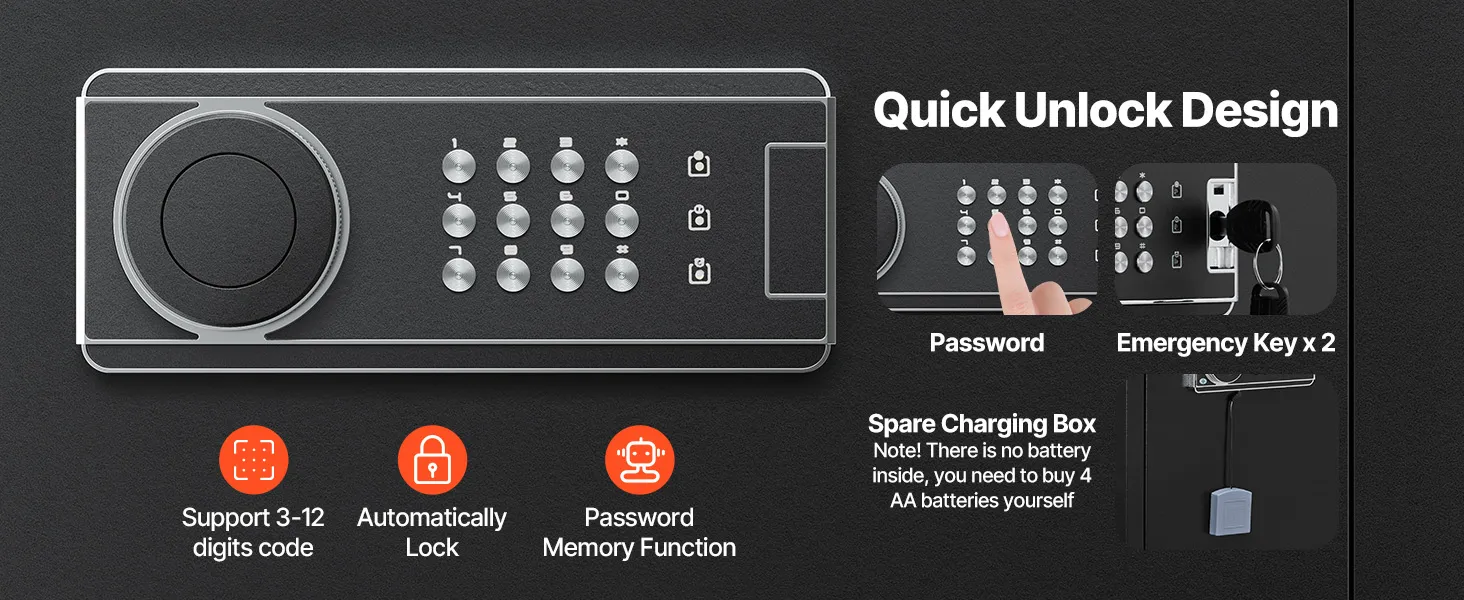 Quick Unlock Design

Password

Emergency Key x 2

Spare Charging Box
Note! There is no battery inside, you need to buy 4 AA batteries yourself

Support 3-12 digits code

Automatically Lock

Password Memory Function