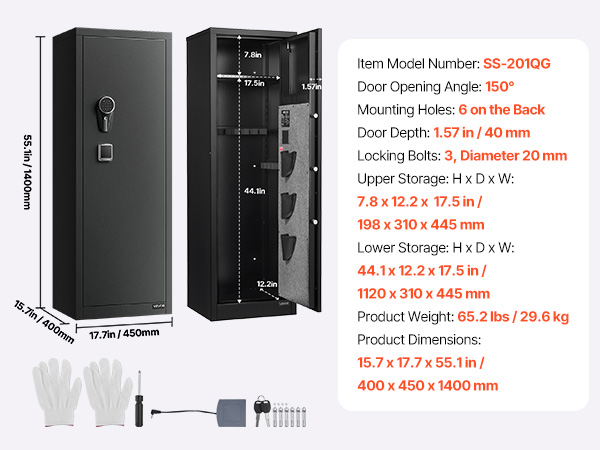 55.1in / 1400mm

15.7in / 400mm

17.7in / 450mm

7.8in

17.5in

1.57in

44.1in

12.2in

Item Model Number: SS-201QG
Door Opening Angle: 150°
Mounting Holes: 6 on the Back
Door Depth: 1.57 in / 40 mm
Locking Bolts: 3, Diameter 20 mm
Upper Storage: H x D x W:
7.8 x 12.2 x 17.5 in /
198 x 310 x 445 mm
Lower Storage: H x D x W:
44.1 x 12.2 x 17.5 in /
1120 x 310 x 445 mm
Product Weight: 65.2 lbs / 29.6 kg
Product Dimensions:
15.7 x 17.7 x 55.1 in /
400 x 450 x 1400 mm