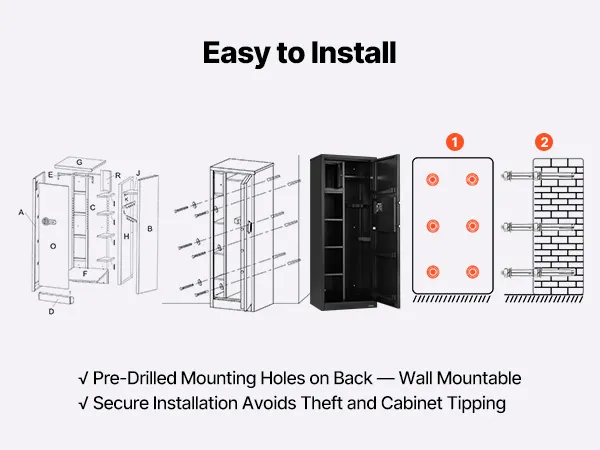 Easy to Install

G
E
R
J
A
C
I
K
H
B
O
F
D

1

2

√ Pre-Drilled Mounting Holes on Back — Wall Mountable
√ Secure Installation Avoids Theft and Cabinet Tipping