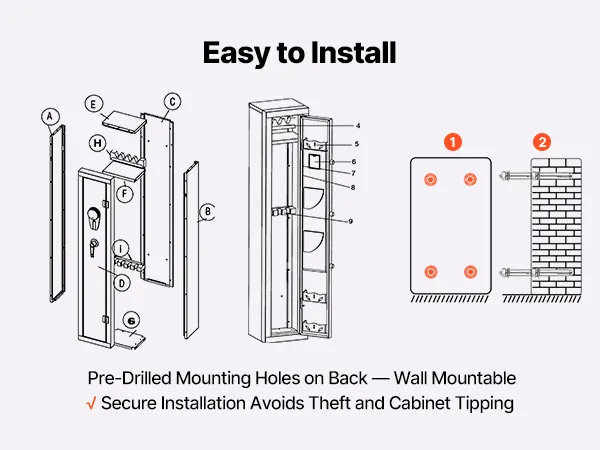 Easy to Install

A
E
C
H
F
B
I
D
G

4
5
6
7
8
9

1
2

Pre-Drilled Mounting Holes on Back — Wall Mountable
√ Secure Installation Avoids Theft and Cabinet Tipping