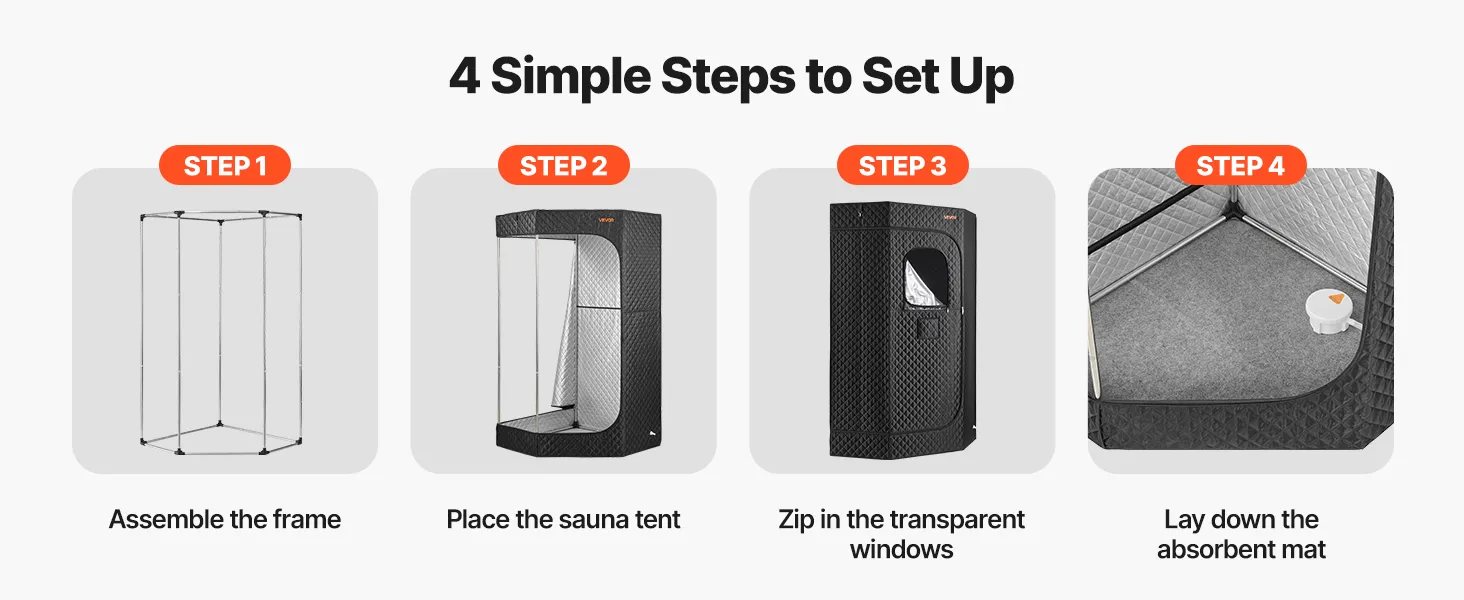 4 Simple Steps to Set Up

STEP 1

Assemble the frame

STEP 2

VEVOR

Place the sauna tent

STEP 3

VEVOR

Zip in the transparent windows

STEP 4

Lay down the absorbent mat