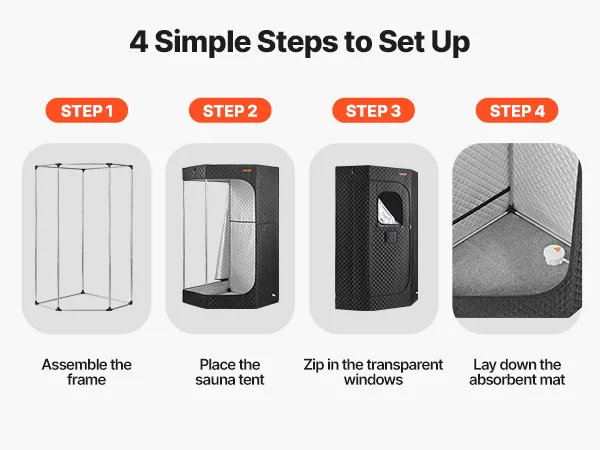 4 Simple Steps to Set Up

STEP 1

Assemble the frame

STEP 2

Place the sauna tent

STEP 3

Zip in the transparent windows

STEP 4

Lay down the absorbent mat