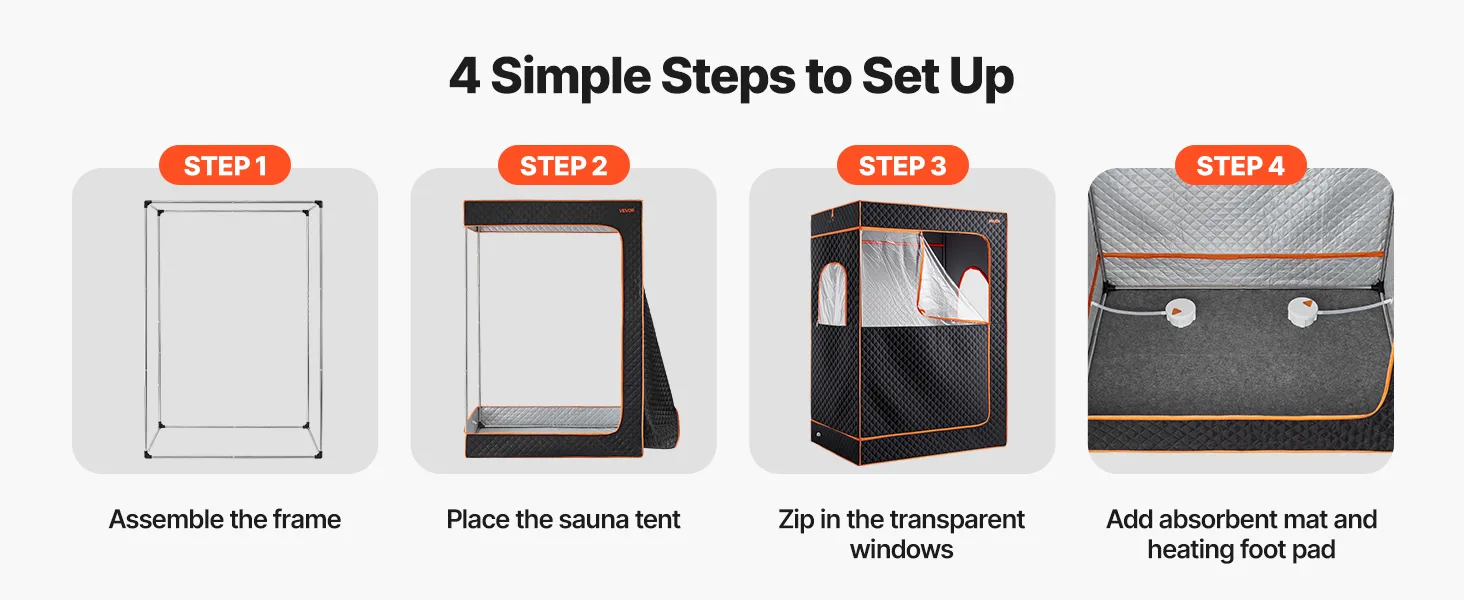 4 Simple Steps to Set Up

STEP 1

Assemble the frame

STEP 2

VEVOR

Place the sauna tent

STEP 3

Zip in the transparent windows

STEP 4

Add absorbent mat and heating foot pad