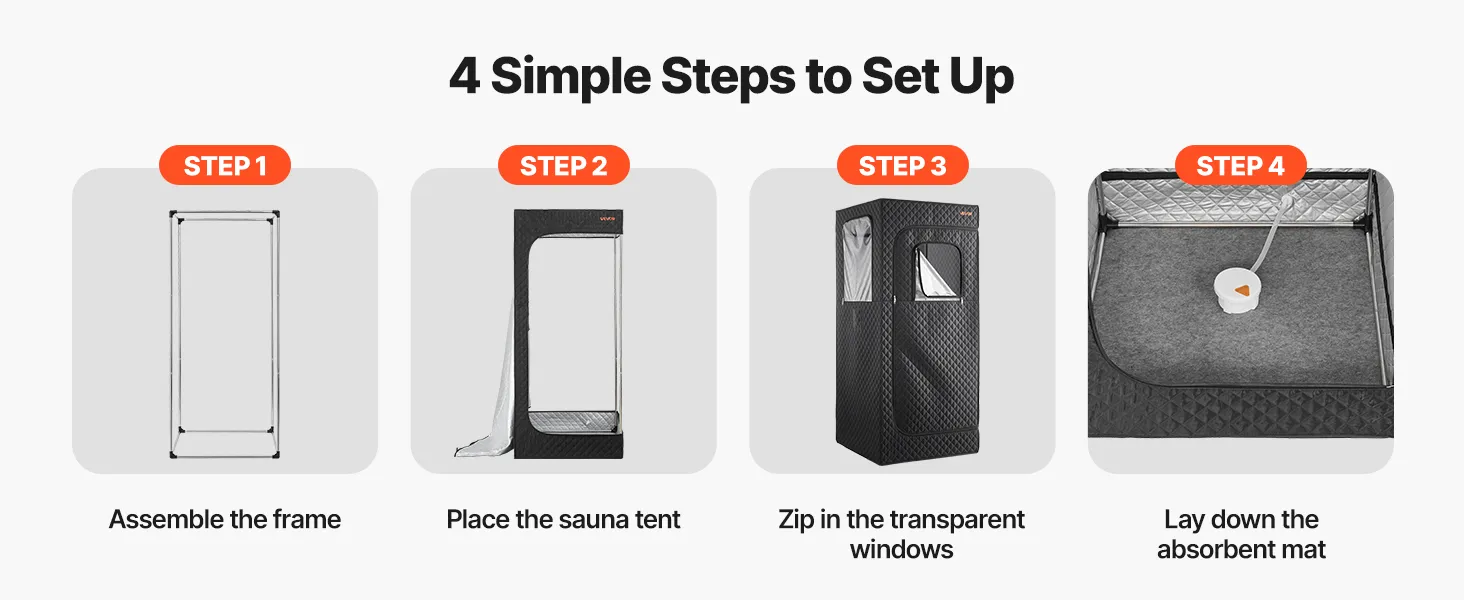 4 Simple Steps to Set Up

STEP 1

Assemble the frame

STEP 2

Place the sauna tent

STEP 3

Zip in the transparent windows

STEP 4

Lay down the absorbent mat