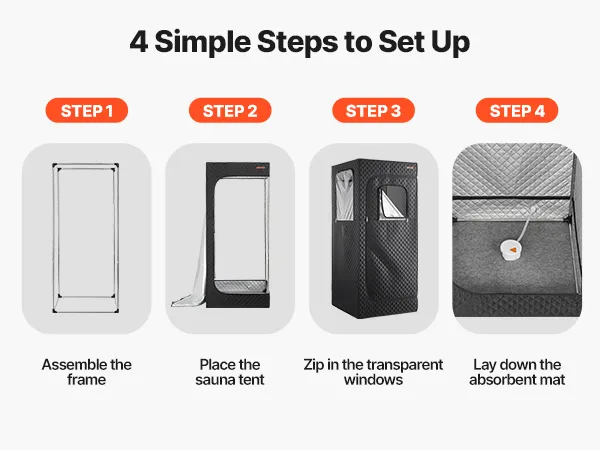 4 Simple Steps to Set Up

STEP 1

Assemble the frame

STEP 2

Place the sauna tent

STEP 3

Zip in the transparent windows

STEP 4

Lay down the absorbent mat