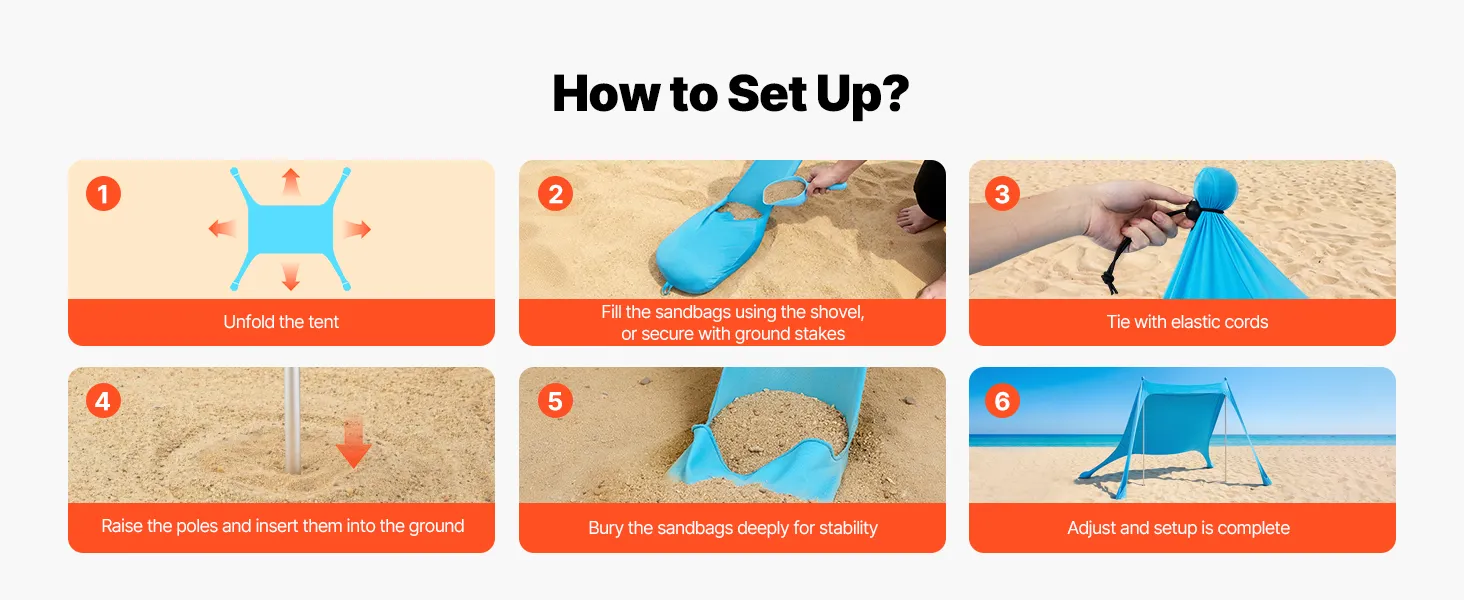 How to Set Up?

1
Unfold the tent

2
Fill the sandbags using the shovel, or secure with ground stakes

3
Tie with elastic cords

4
Raise the poles and insert them into the ground

5
Bury the sandbags deeply for stability

6
Adjust and setup is complete