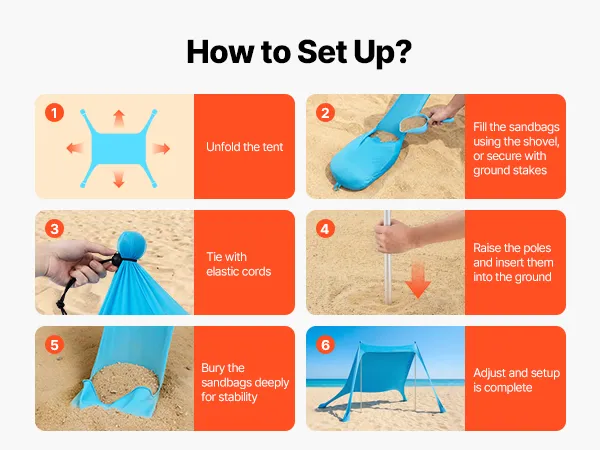 How to Set Up?

1
Unfold the tent

2
Fill the sandbags using the shovel, or secure with ground stakes

3
Tie with elastic cords

4
Raise the poles and insert them into the ground

5
Bury the sandbags deeply for stability

6
Adjust and setup is complete