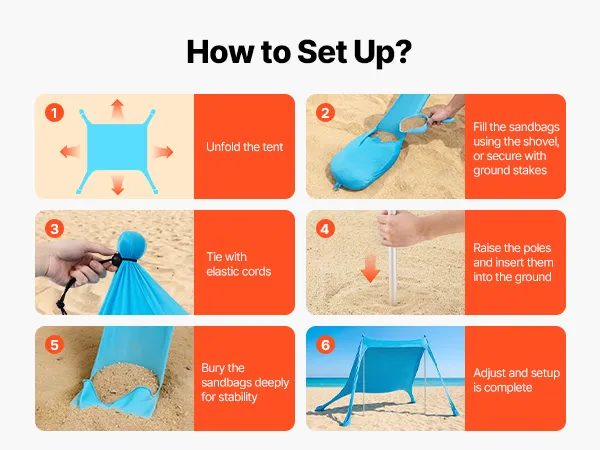 How to Set Up?

1

Unfold the tent

2

Fill the sandbags using the shovel, or secure with ground stakes

3

Tie with elastic cords

4

Raise the poles and insert them into the ground

5

Bury the sandbags deeply for stability

6

Adjust and setup is complete