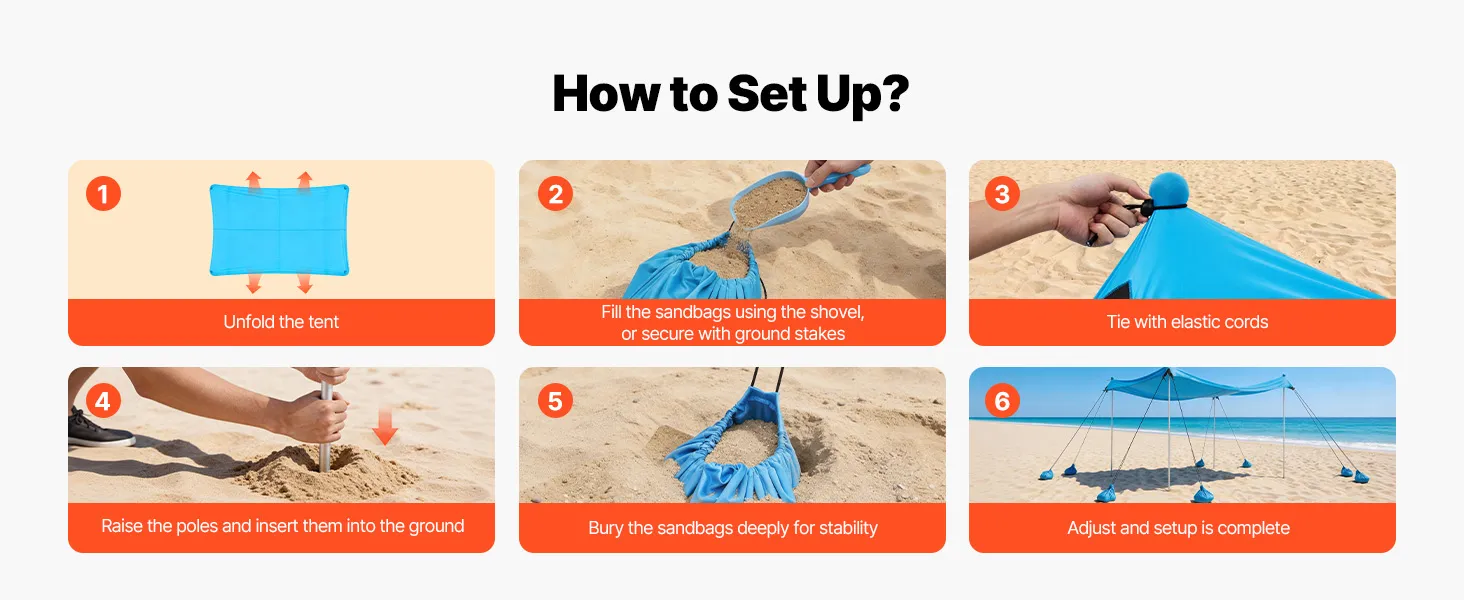 How to Set Up?

1
Unfold the tent

2
Fill the sandbags using the shovel, or secure with ground stakes

3
Tie with elastic cords

4
Raise the poles and insert them into the ground

5
Bury the sandbags deeply for stability

6
Adjust and setup is complete