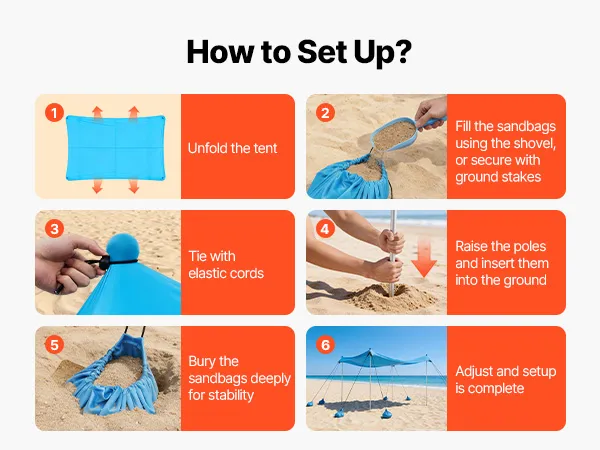 How to Set Up?

1
Unfold the tent

2
Fill the sandbags using the shovel, or secure with ground stakes

3
Tie with elastic cords

4
Raise the poles and insert them into the ground

5
Bury the sandbags deeply for stability

6
Adjust and setup is complete