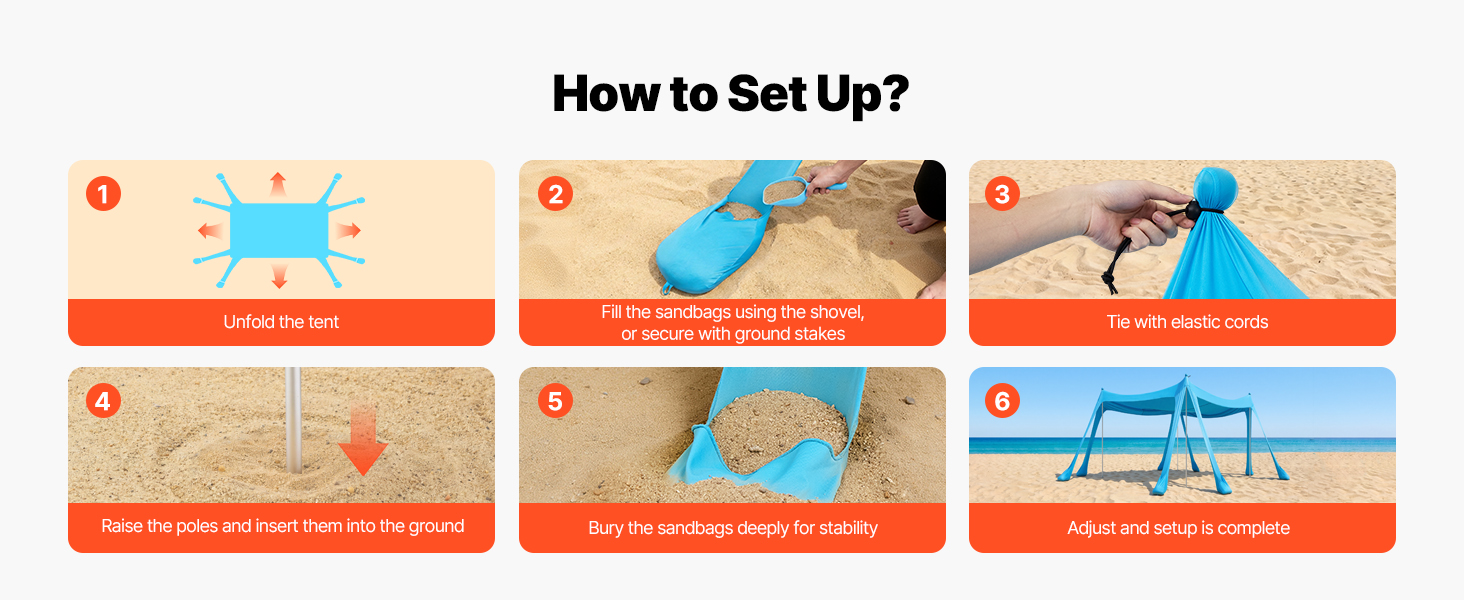 How to Set Up?

1
Unfold the tent

2
Fill the sandbags using the shovel, or secure with ground stakes

3
Tie with elastic cords

4
Raise the poles and insert them into the ground

5
Bury the sandbags deeply for stability

6
Adjust and setup is complete