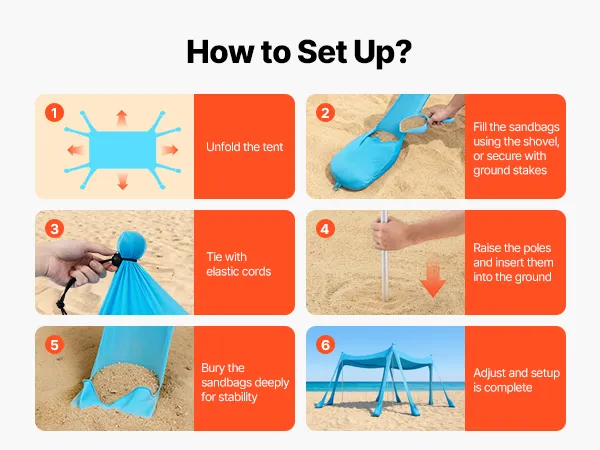 How to Set Up?

1

Unfold the tent

2

Fill the sandbags using the shovel, or secure with ground stakes

3

Tie with elastic cords

4

Raise the poles and insert them into the ground

5

Bury the sandbags deeply for stability

6

Adjust and setup is complete